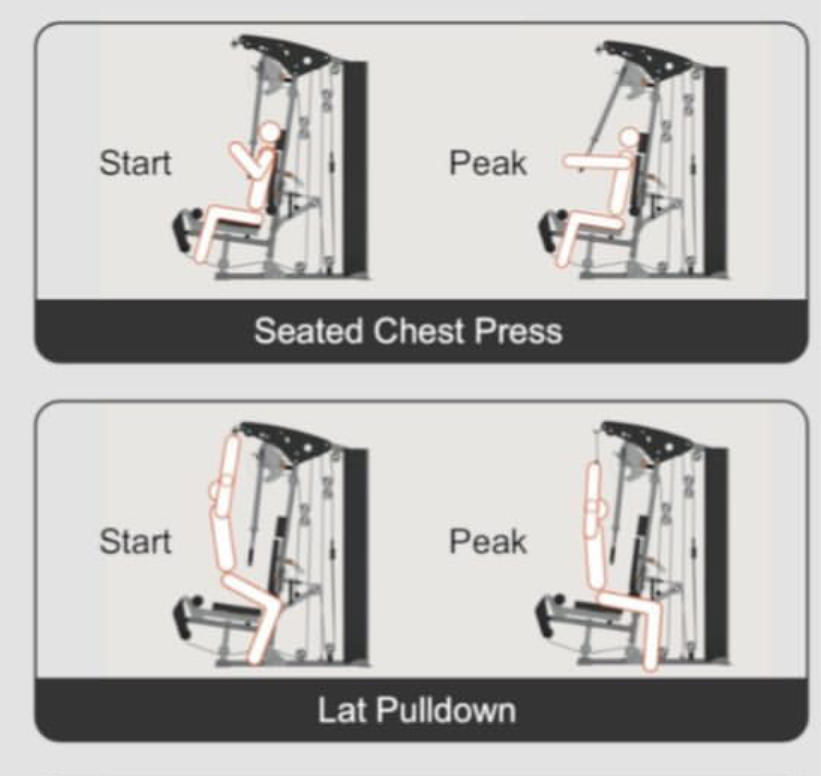 Start

Peak

Seated Chest Press

Start

Peak

Lat Pulldown